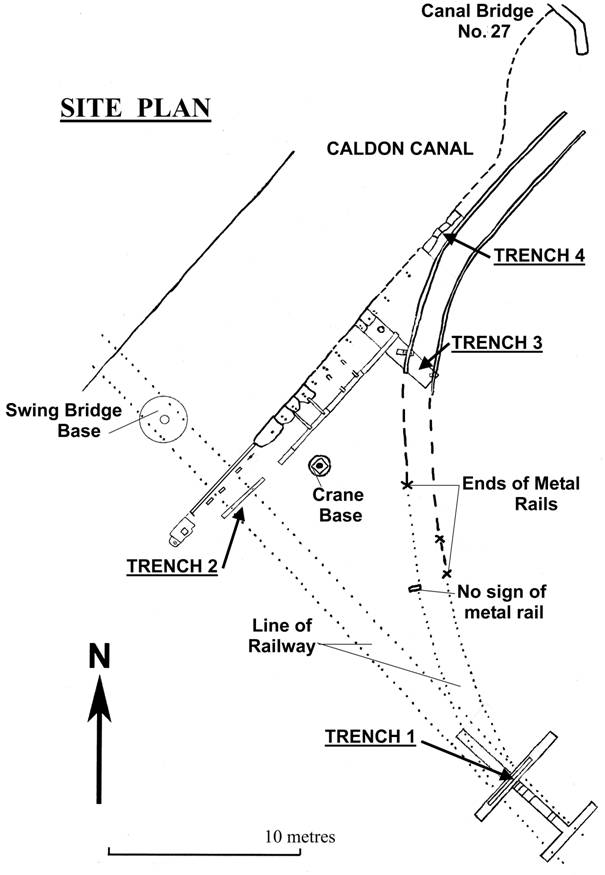 Canal Bridge No. 27

SITE PLAN

CALDON CANAL

TRENCH 4

TRENCH 3

Swing Bridge Base

Crane Base

Ends of Metal Rails

TRENCH 2

No sign of metal rail

Line of Railway

N

TRENCH 1

10 metres